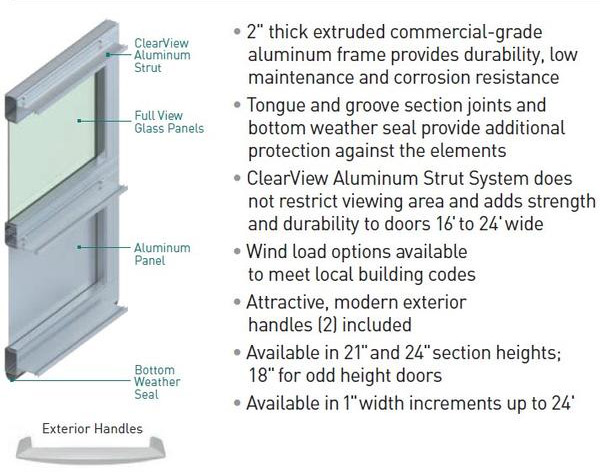 ClearView Aluminum Strut

Full View Glass Panels

Aluminum Panel

Bottom Weather Seal

Exterior Handles

• 2" thick extruded commercial-grade aluminum frame provides durability, low maintenance and corrosion resistance

• Tongue and groove section joints and bottom weather seal provide additional protection against the elements

• ClearView Aluminum Strut System does not restrict viewing area and adds strength and durability to doors 16' to 24' wide

• Wind load options available to meet local building codes

• Attractive, modern exterior handles (2) included

• Available in 21" and 24" section heights; 18" for odd height doors

• Available in 1" width increments up to 24'